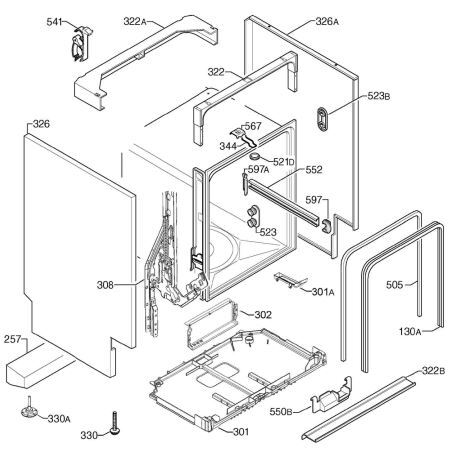 541
322A
326A
322
523B
326
567
344
521D
597A
552
597
523
308
301A
505
302
130A
257
322B
550B
330A
330
301