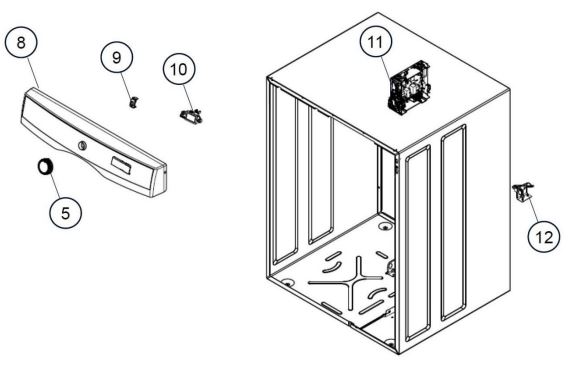 8
9
10
11
5
12